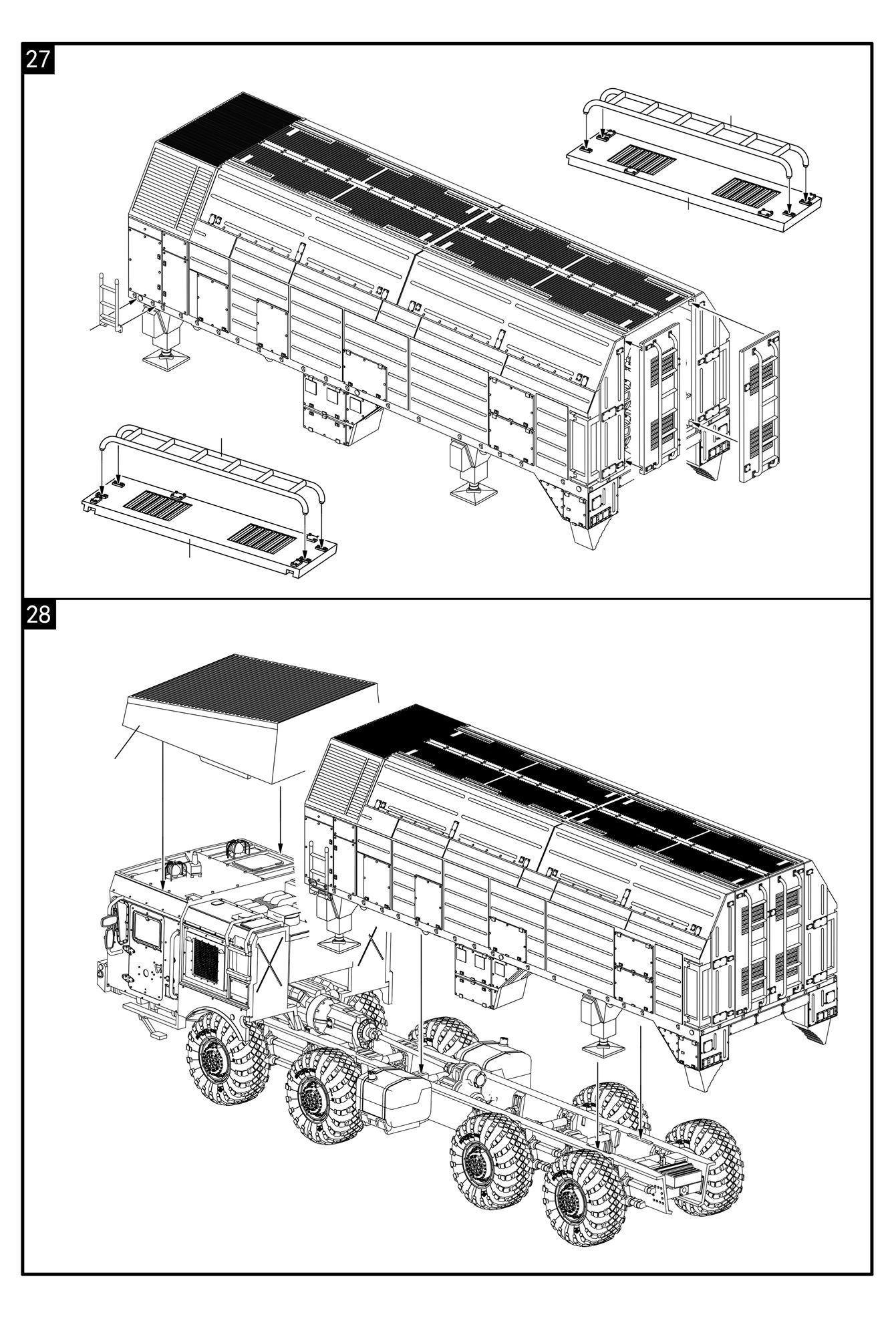 27

28