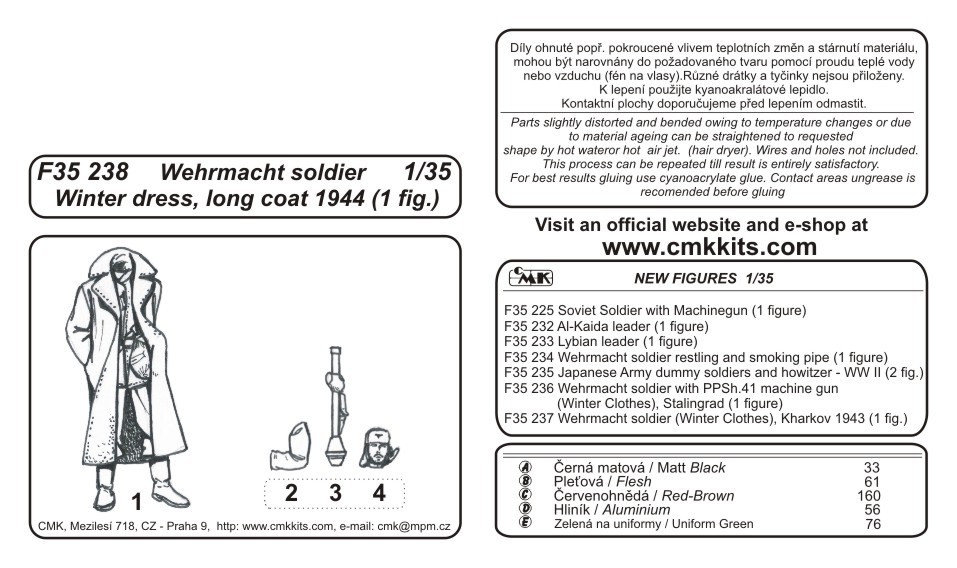 F35 238 Wehrmacht soldier 1/35
Winter dress, long coat 1944 (1 fig.)

1

2 3 4

CMK, Mezilesí 718, CZ - Praha 9, http: www.cmkkits.com, e-mail: cmk@mpm.cz

Díly ohnuté popř. pokroucené vlivem teplotních změn a stárnutí materiálu, mohou být narovnány do požadovaného tvaru pomocí proudu teplé vody nebo vzduchu (fén na vlasy).Různé drátky a tyčinky nejsou přiloženy. K lepení použijte kyanoakralátové lepidlo. Kontaktní plochy doporučujeme před lepením odmastit.

Parts slightly distorted and bended owing to temperature changes or due to material ageing can be straightened to requested shape by hot wateror hot air jet. (hair dryer). Wires and holes not included. This process can be repeated till result is entirely satisfactory. For best results gluing use cyanoacrylate glue. Contact areas ungrease is recomended before gluing

Visit an official website and e-shop at
www.cmkkits.com

CMK NEW FIGURES 1/35

F35 225 Soviet Soldier with Machinegun (1 figure)
F35 232 Al-Kaida leader (1 figure)
F35 233 Lybian leader (1 figure)
F35 234 Wehrmacht soldier restling and smoking pipe (1 figure)
F35 235 Japanese Army dummy soldiers and howitzer - WW II (2 fig.)
F35 236 Wehrmacht soldier with PPSh.41 machine gun (Winter Clothes), Stalingrad (1 figure)
F35 237 Wehrmacht soldier (Winter Clothes), Kharkov 1943 (1 fig.)

| | | |
|---|---|---|
| A | Černá matová / Matt Black | 33 |
| B | Pleťová / Flesh | 61 |
| C | Červenohnědá / Red-Brown | 160 |
| D | Hliník / Aluminium | 56 |
| E | Zelená na uniformy / Uniform Green | 76 |