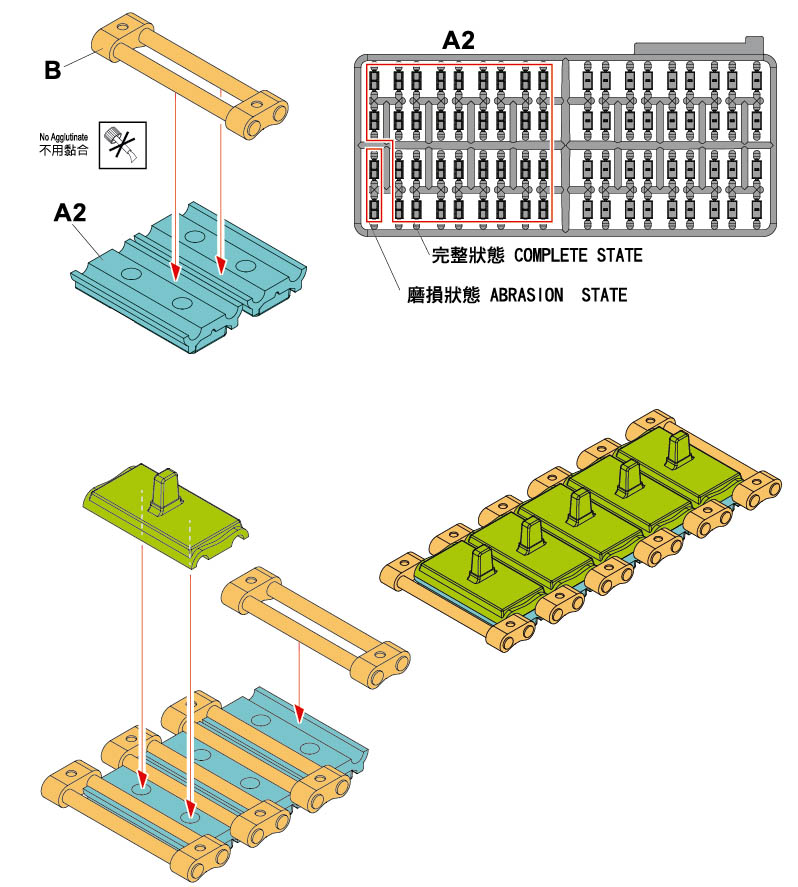 B

No Agglutinate
不用黏合

A2

A2

完整狀態 COMPLETE STATE

磨損狀態 ABRASION STATE