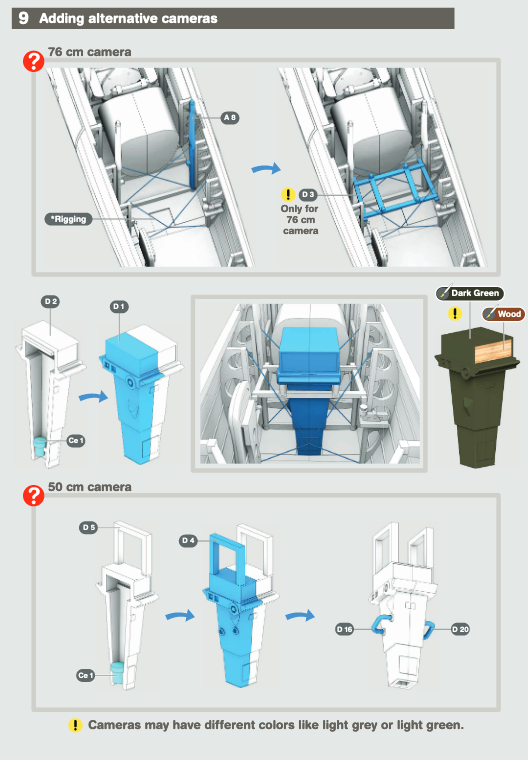 9 Adding alternative cameras

?

76 cm camera

A 8

*Rigging

!

D 3

Only for 76 cm camera

D 2

D 1

Ce 1

Dark Green

!

Wood

?

50 cm camera

D 5

D 4

Ce 1

D 16

D 20

! Cameras may have different colors like light grey or light green.