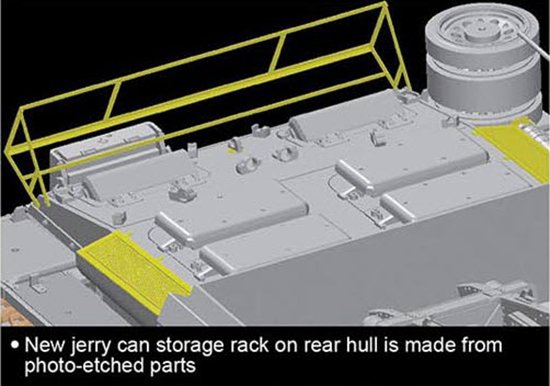 • New jerry can storage rack on rear hull is made from photo-etched parts