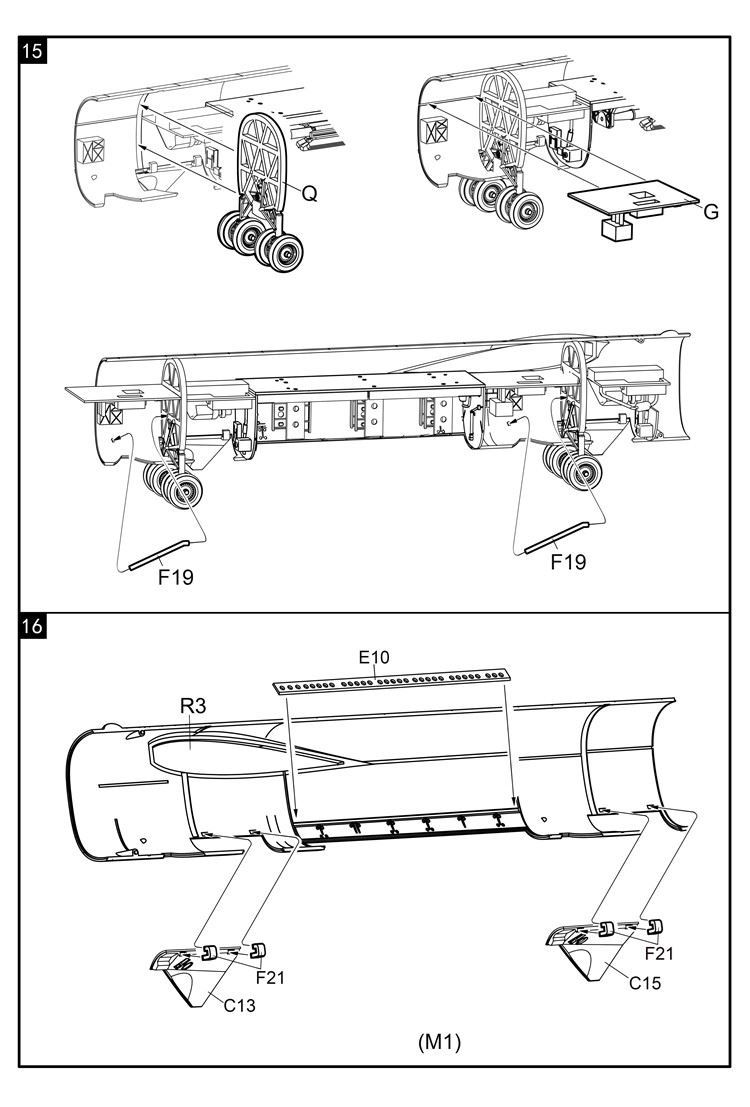 15

Q

G

F19

F19

16

E10

R3

F21

C13

F21

C15

(M1)