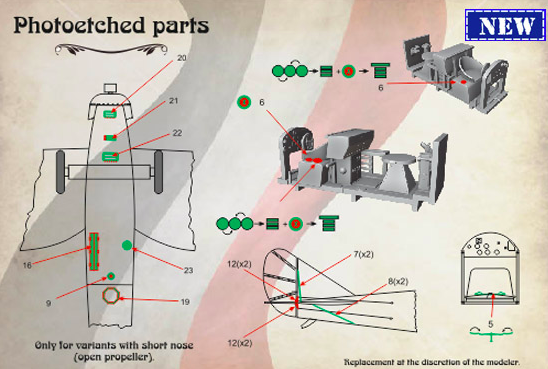 Photoetched parts

NEW

20
21
22
16
23
9
19

Only for variants with short nose (open propeller).

6
6

12(x2)
7(x2)
8(x2)
12(x2)

5

Replacement at the discretion of the modeler.