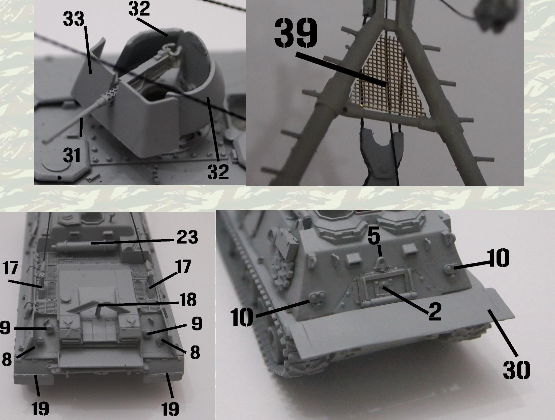 33
32
31
32
39
23
17
17
18
9
9
8
8
19
19
5
10
10
2
30