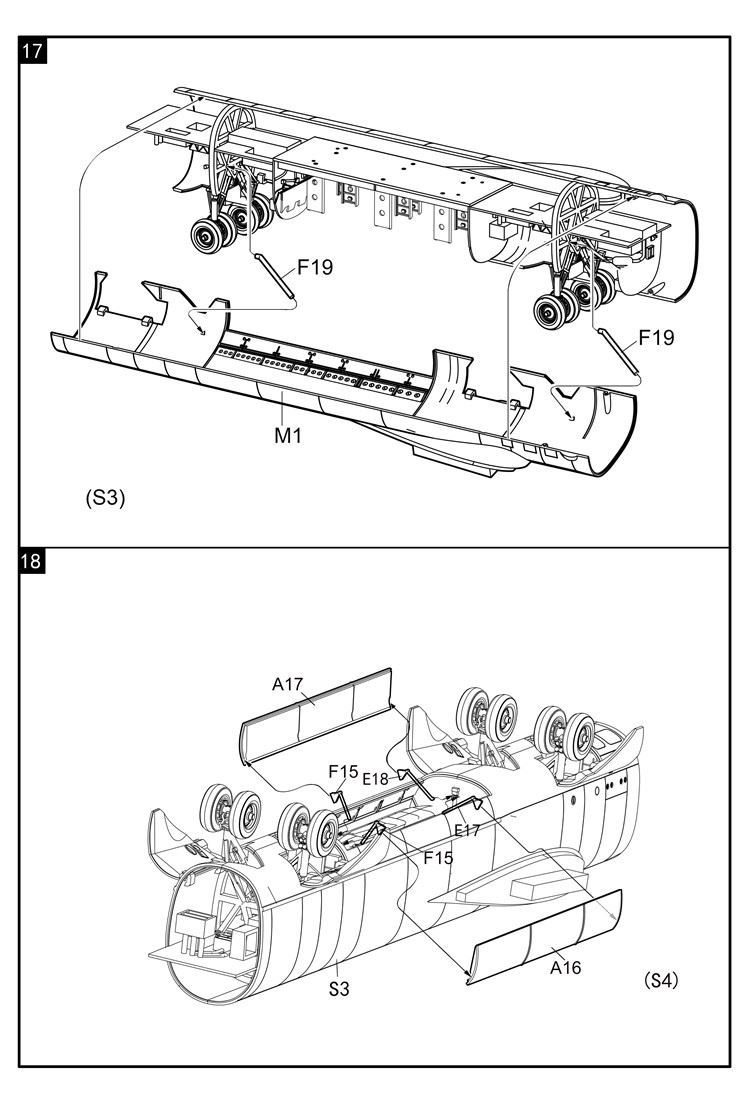 17

F19

F19

M1

(S3)

18

A17

F15

E18

E17

F15

A16

S3

(S4)