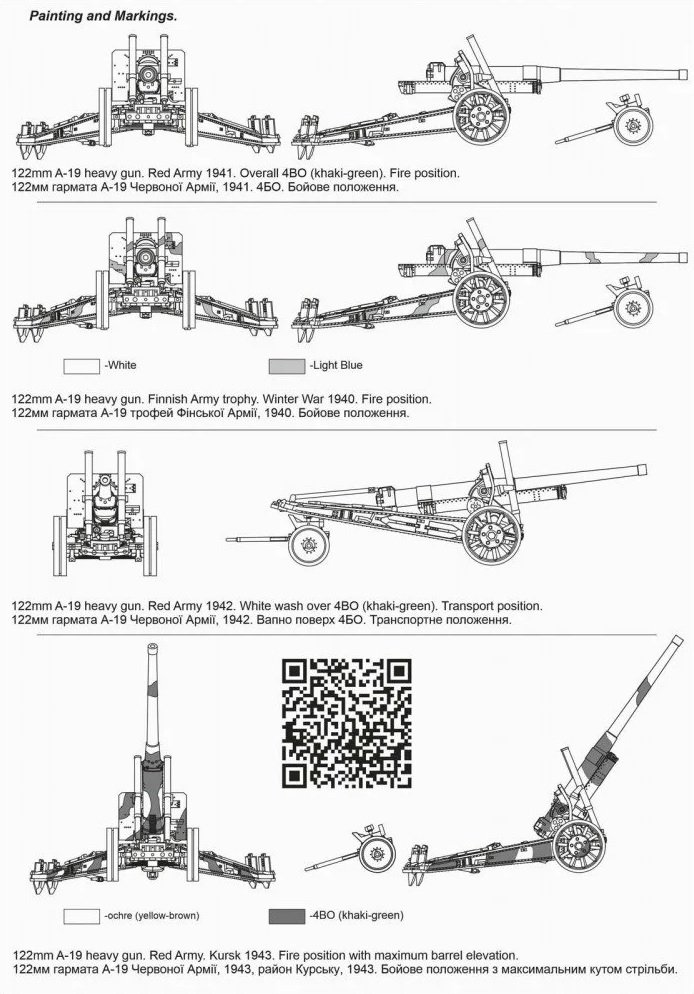 Painting and Markings.

122mm A-19 heavy gun. Red Army 1941. Overall 4BO (khaki-green). Fire position.
122мм гармата А-19 Червоної Армії, 1941. 4БО. Бойове положення.

-White

-Light Blue

122mm A-19 heavy gun. Finnish Army trophy. Winter War 1940. Fire position.
122мм гармата А-19 трофей Фінської Армії, 1940. Бойове положення.

122mm A-19 heavy gun. Red Army 1942. White wash over 4BO (khaki-green). Transport position.
122мм гармата А-19 Червоної Армії, 1942. Вапно поверх 4БО. Транспортне положення.

-ochre (yellow-brown)

-4BO (khaki-green)

122mm A-19 heavy gun. Red Army. Kursk 1943. Fire position with maximum barrel elevation.
122мм гармата А-19 Червоної Армії, 1943, район Курську, 1943. Бойове положення з максимальним кутом стрільби.