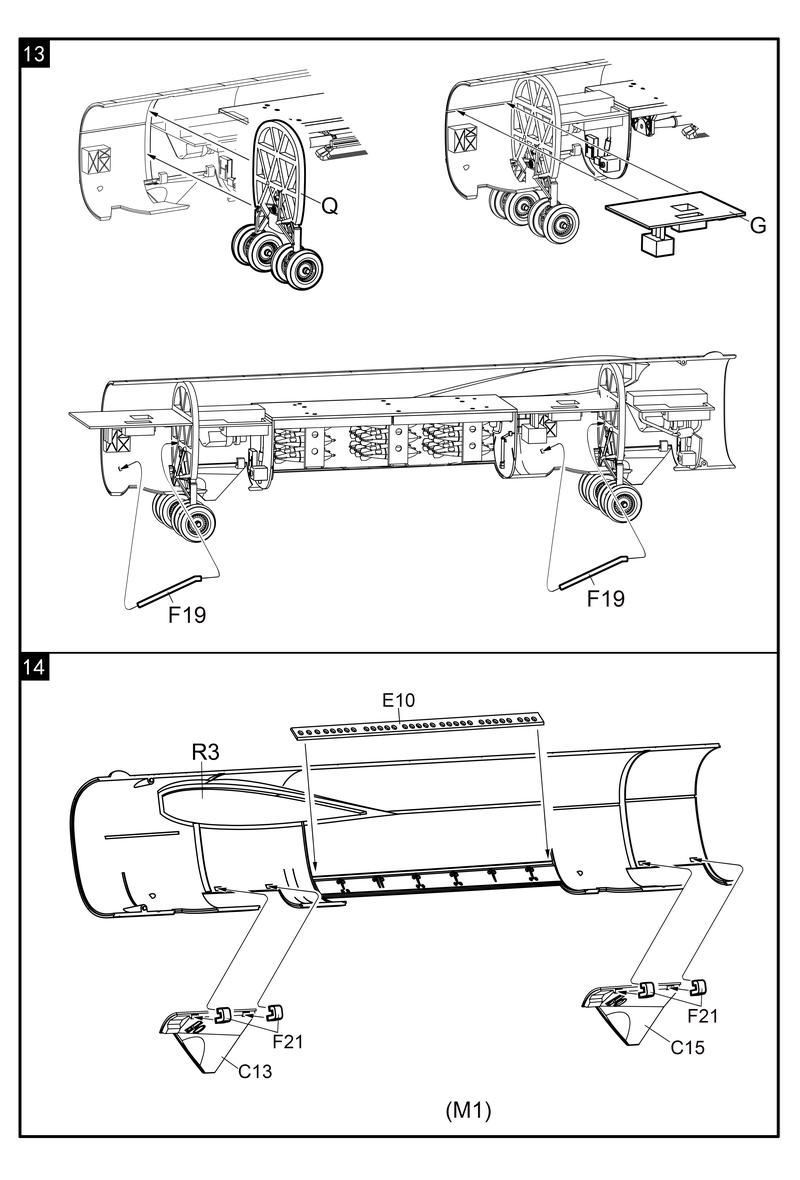 13

Q

G

F19

F19

14

E10

R3

F21

C13

F21

C15

(M1)