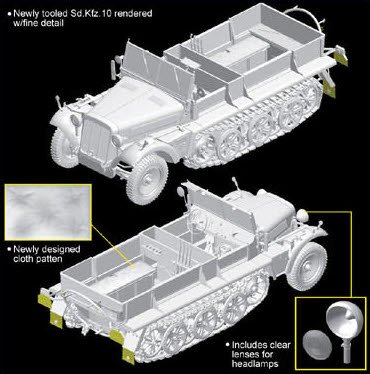 • Newly tooled Sd.Kfz.10 rendered w/fine detail

• Newly designed cloth patten

• Includes clear lenses for headlamps