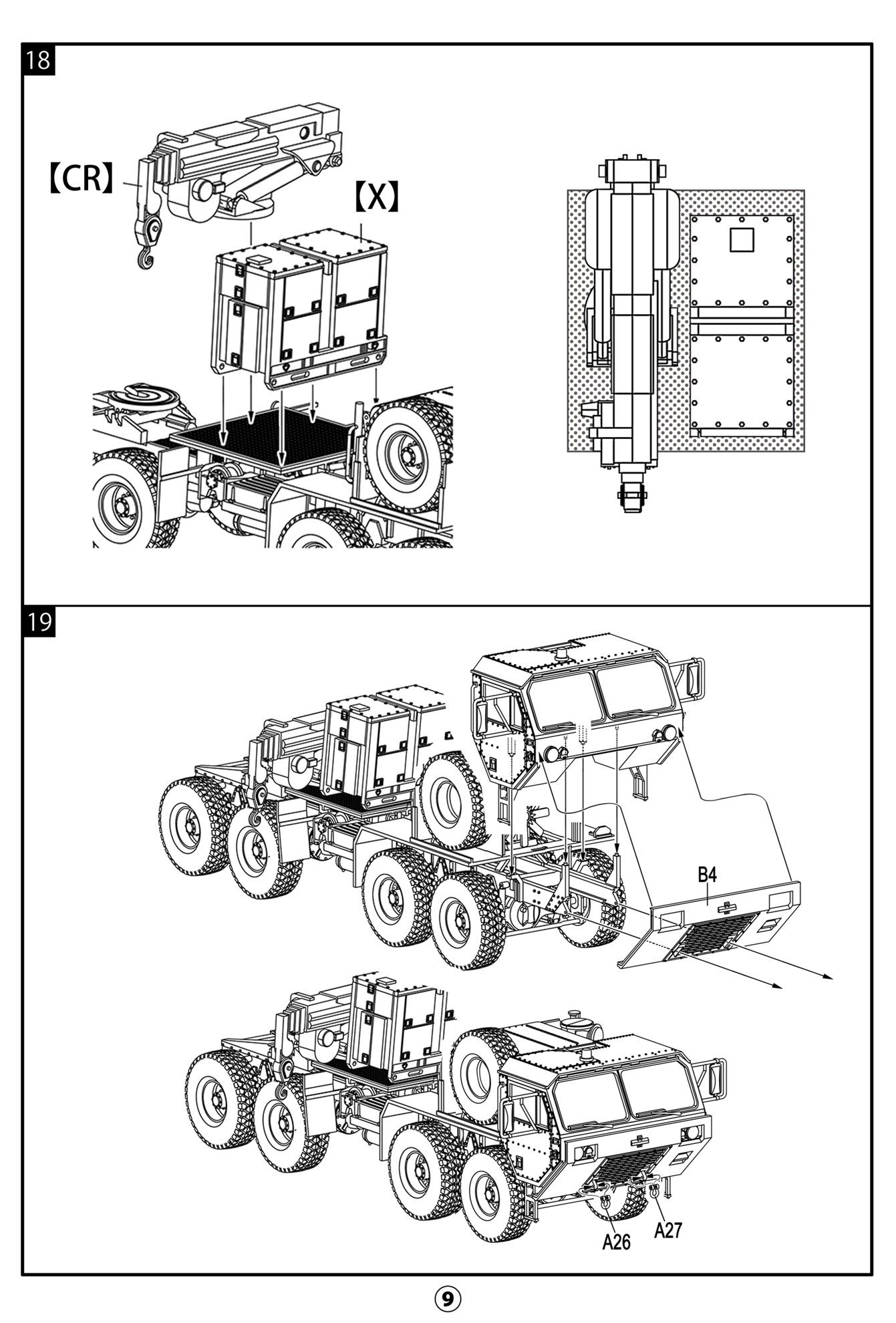 18

【CR】

【X】

19

B4

A26

A27

9