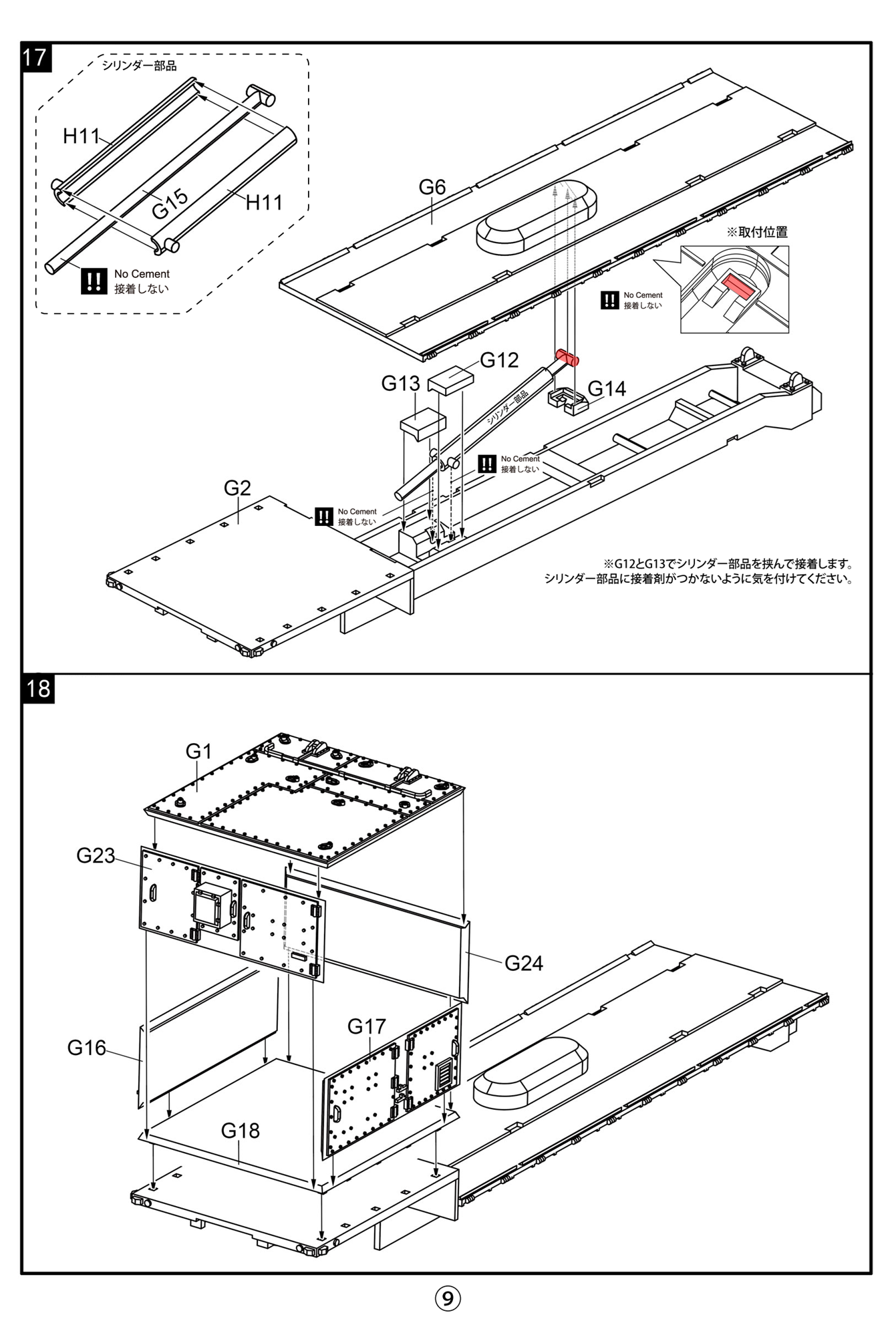 17

シリンダー部品

H11

G15

H11

!! No Cement 接着しない

G6

※取付位置

!! No Cement 接着しない

G12

G13

G14

シリンダー部品

!! No Cement 接着しない

G2

!! No Cement 接着しない

※G12とG13でシリンダー部品を挟んで接着します。
シリンダー部品に接着剤がつかないように気を付けてください。

18

G1

G23

G24

G17

G16

G18

⑨