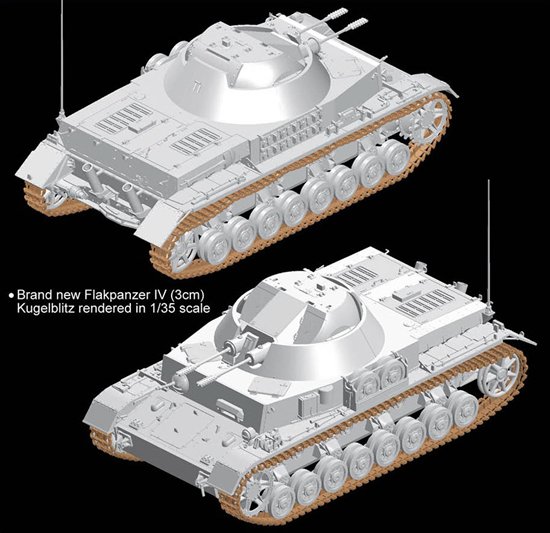 • Brand new Flakpanzer IV (3cm) Kugelblitz rendered in 1/35 scale