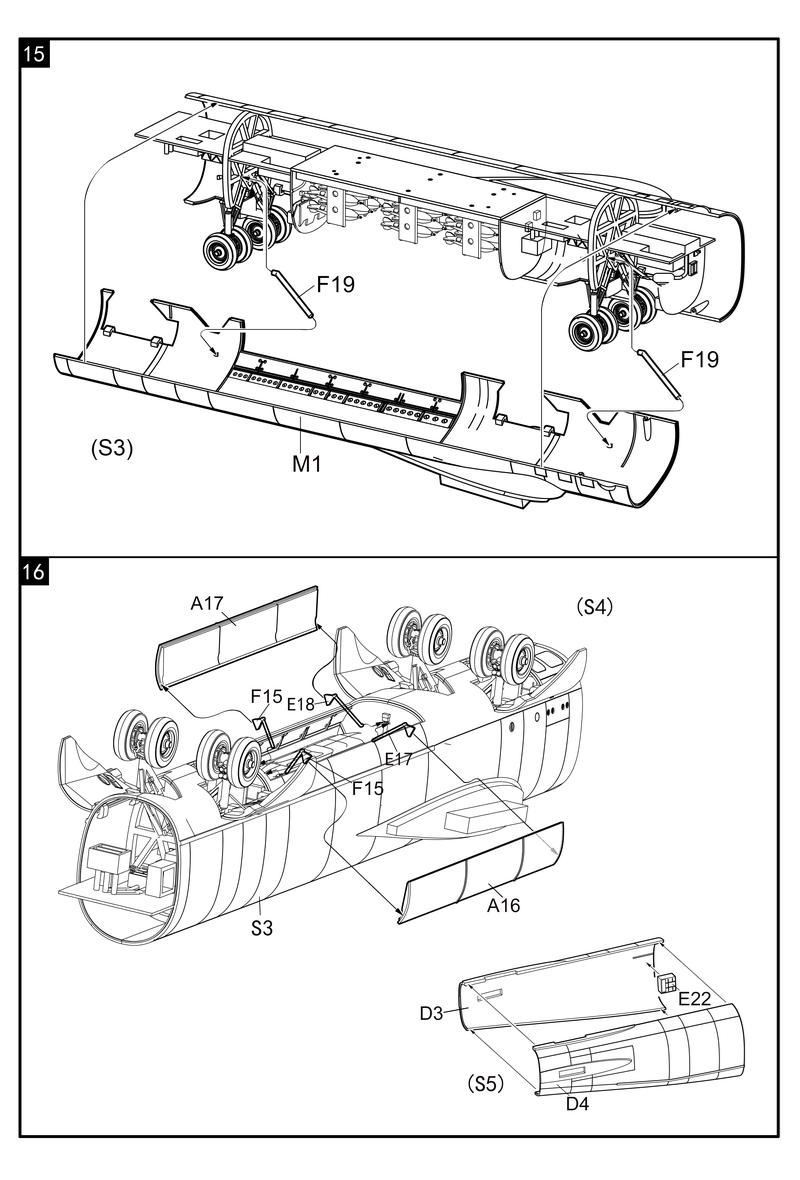 15

F19

F19

(S3)

M1

16

A17

(S4)

F15

E18

E17

F15

S3

A16

D3

E22

(S5)

D4