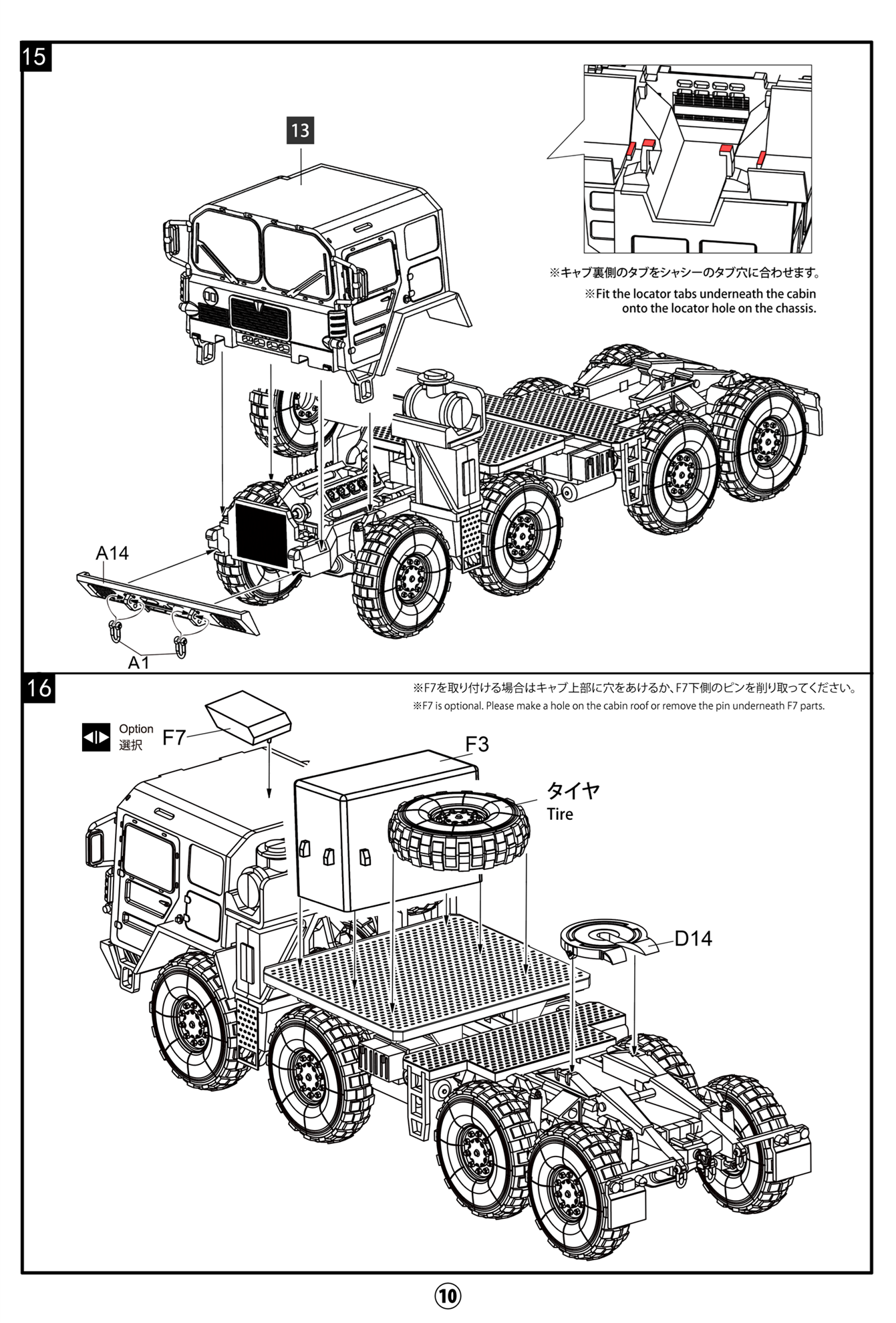 15

13

※キャブ裏側のタブをシャシーのタブ穴に合わせます。
※Fit the locator tabs underneath the cabin onto the locator hole on the chassis.

A14

A1

16

※F7を取り付ける場合はキャブ上部に穴をあけるか、F7下側のピンを削り取ってください。
※F7 is optional. Please make a hole on the cabin roof or remove the pin underneath F7 parts.

Option
選択

F7

F3

タイヤ
Tire

D14

10