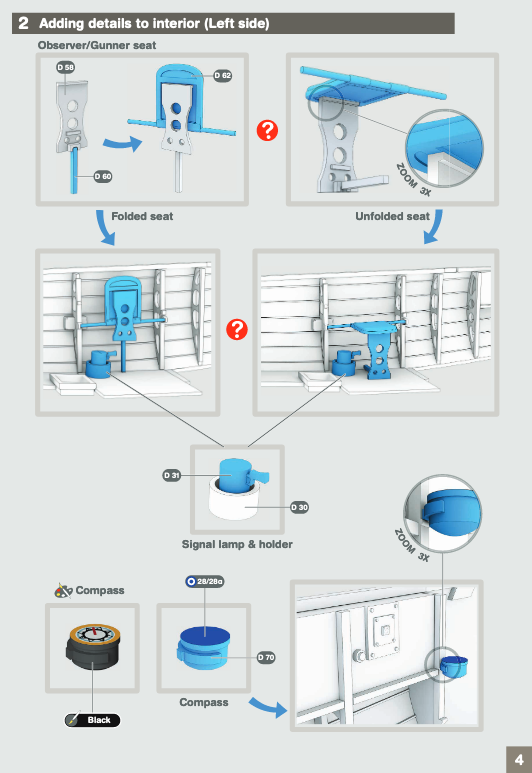 2 Adding details to interior (Left side)

Observer/Gunner seat

D 58

D 62

D 60

?

ZOOM 3X

Folded seat

Unfolded seat

?

D 31

D 30

Signal lamp & holder

ZOOM 3X

Compass

28/28a

D 70

Compass

Black

4