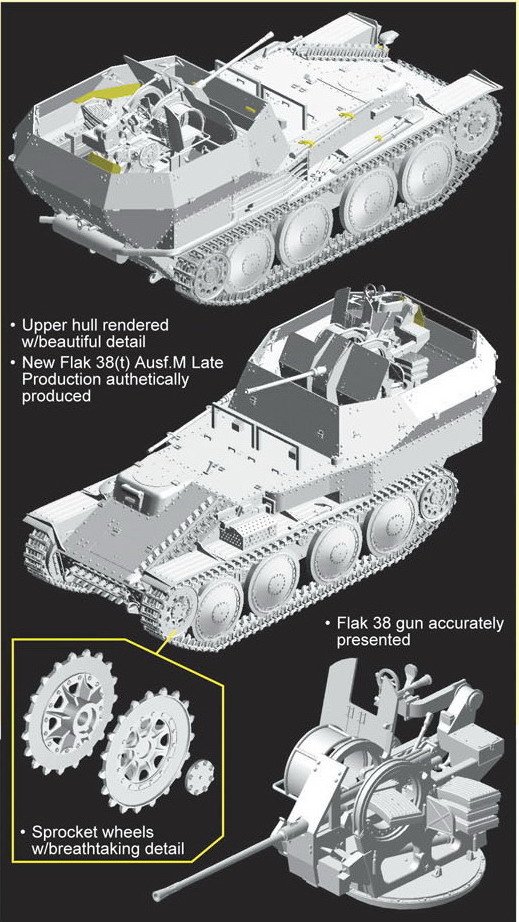 • Upper hull rendered w/beautiful detail
• New Flak 38(t) Ausf.M Late Production authetically produced

• Flak 38 gun accurately presented

• Sprocket wheels w/breathtaking detail