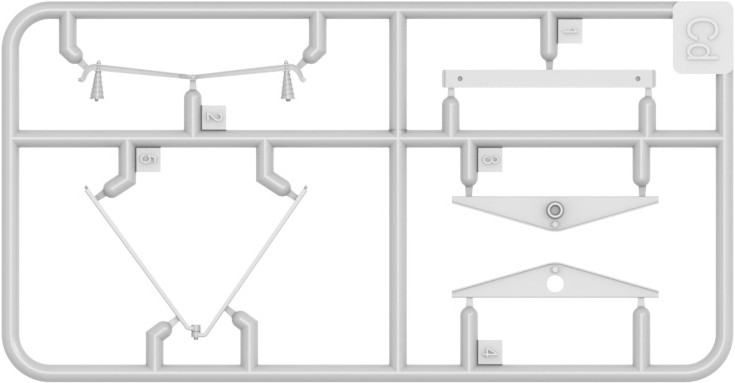 Cd
1
2
5
3
4