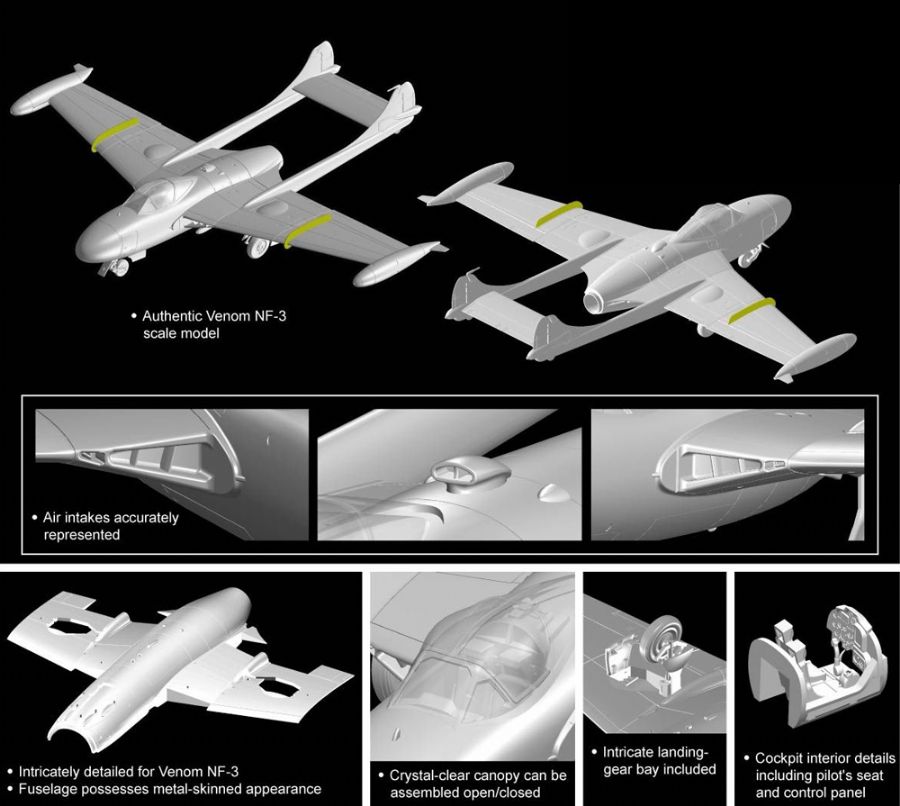 • Authentic Venom NF-3 scale model

• Air intakes accurately represented

• Intricately detailed for Venom NF-3
• Fuselage possesses metal-skinned appearance

• Crystal-clear canopy can be assembled open/closed

• Intricate landing-gear bay included

• Cockpit interior details including pilot's seat and control panel